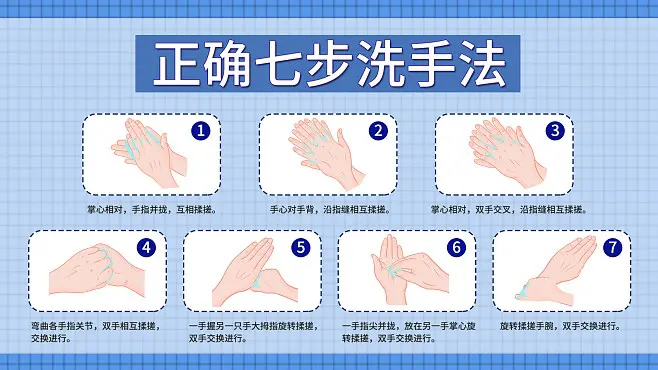 正确七步洗手法

1
掌心相对，手指并拢，互相揉搓。

2
手心对手背，沿指缝相互揉搓。

3
掌心相对，双手交叉，沿指缝相互揉搓。

4
弯曲各手指关节，双手相互揉搓，交换进行。

5
一手握另一只手大拇指旋转揉搓，双手交换进行。

6
一手指尖并拢，放在另一手掌心旋转揉搓，双手交换进行。

7
旋转揉搓手腕，双手交换进行。